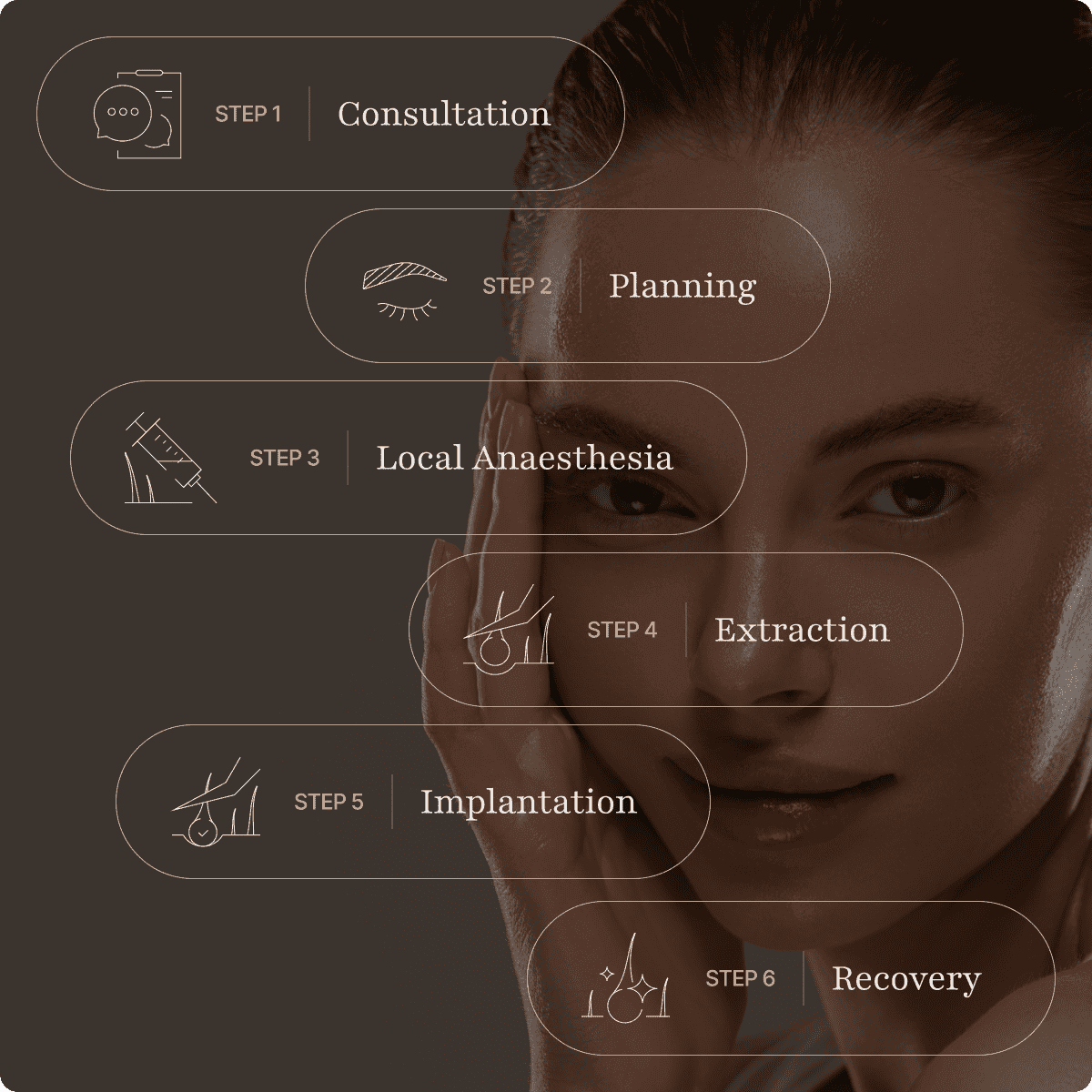 STEP 1 Consultation

STEP 2 Planning

STEP 3 Local Anaesthesia

STEP 4 Extraction

STEP 5 Implantation

STEP 6 Recovery